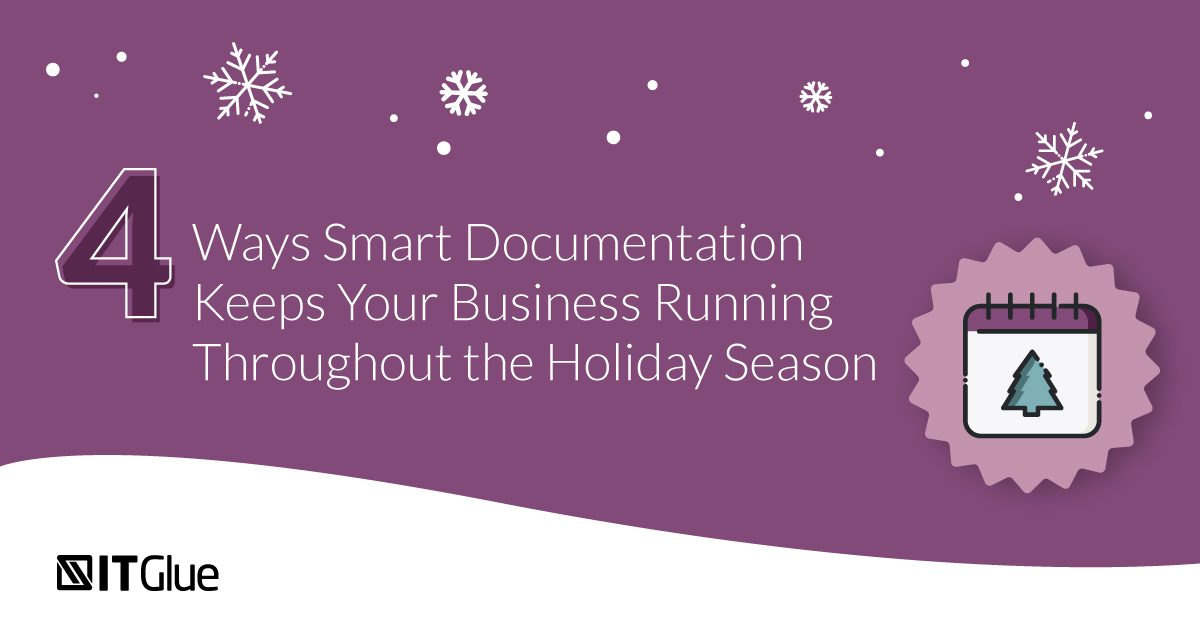 4 Ways Smart Documentation Keeps Your Business Running Throughout the Holiday Season

ITGlue