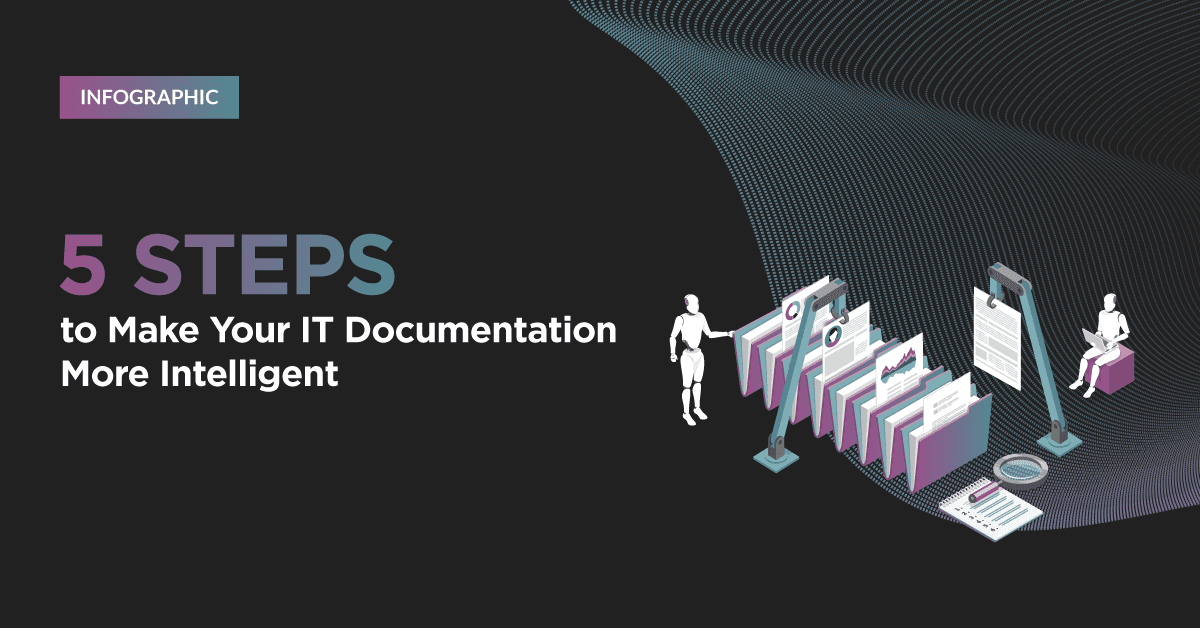 INFOGRAPHIC

5 STEPS
to Make Your IT Documentation More Intelligent