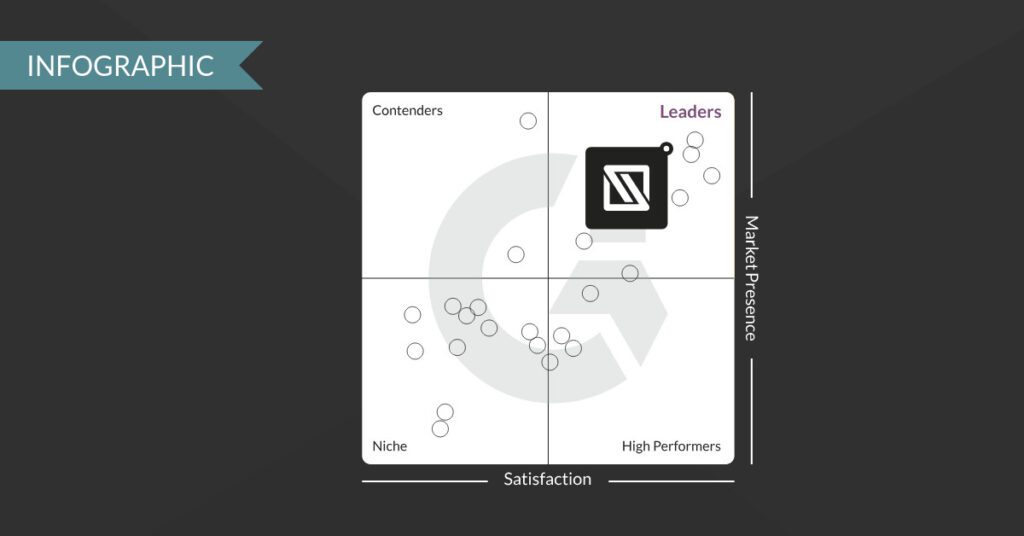 INFOGRAPHIC

Contenders

Leaders

Niche

High Performers

Market Presence

Satisfaction