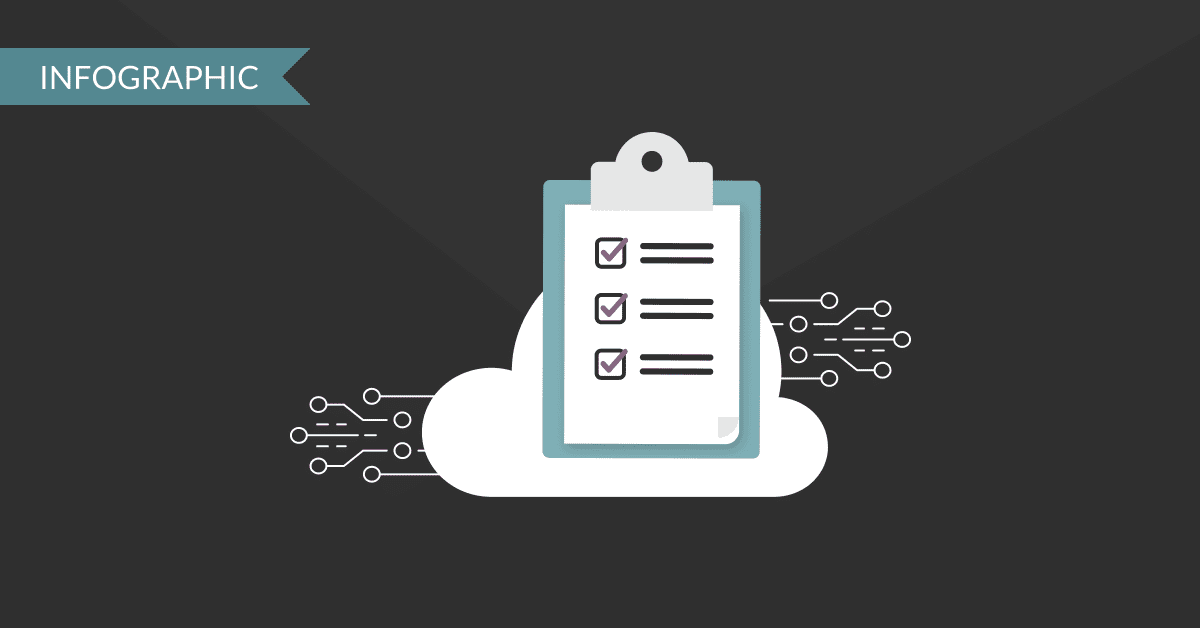 INFOGRAPHIC